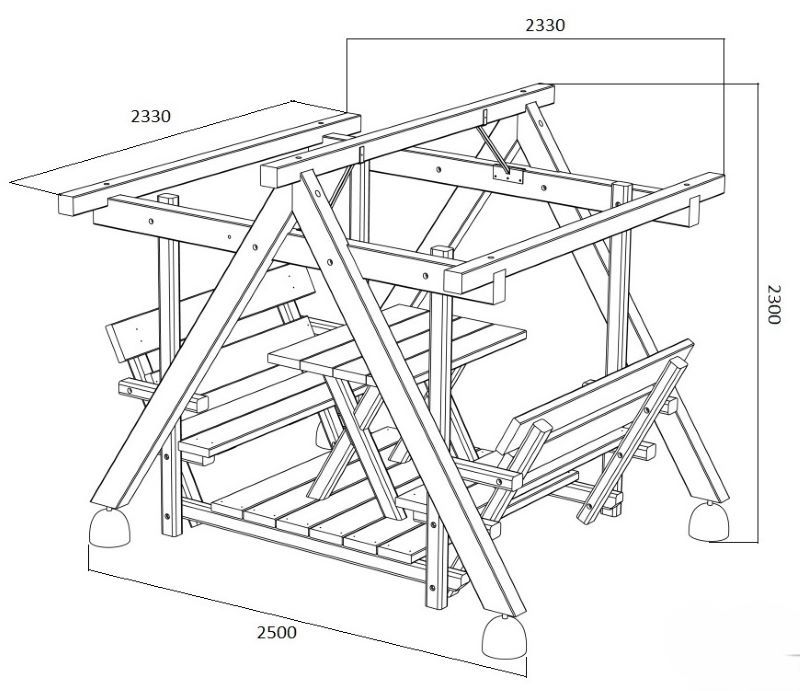 2330

2330

2300

2500